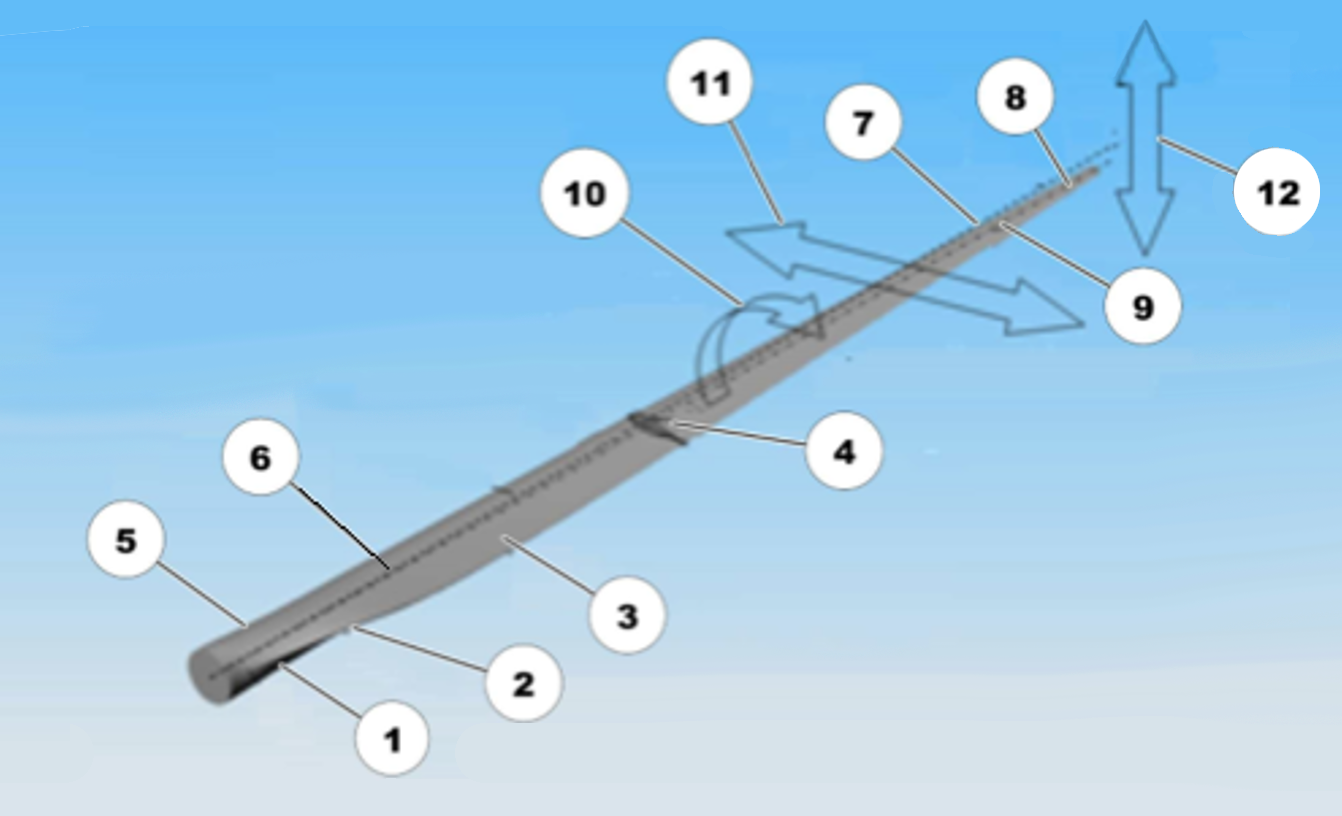 11
8
7
12
10
9
4
6
5
3
2
1